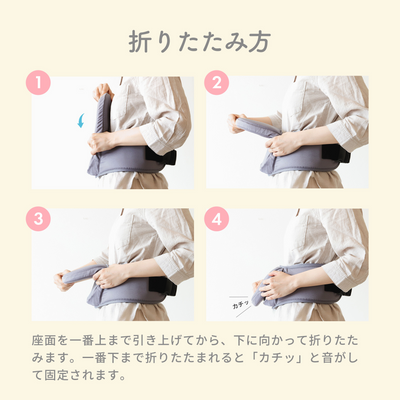 折りたたみ方

1

2

3

4

カチッ

座面を一番上まで引き上げてから、下に向かって折りたたみます。一番下まで折りたたまれると「カチッ」と音がして固定されます。