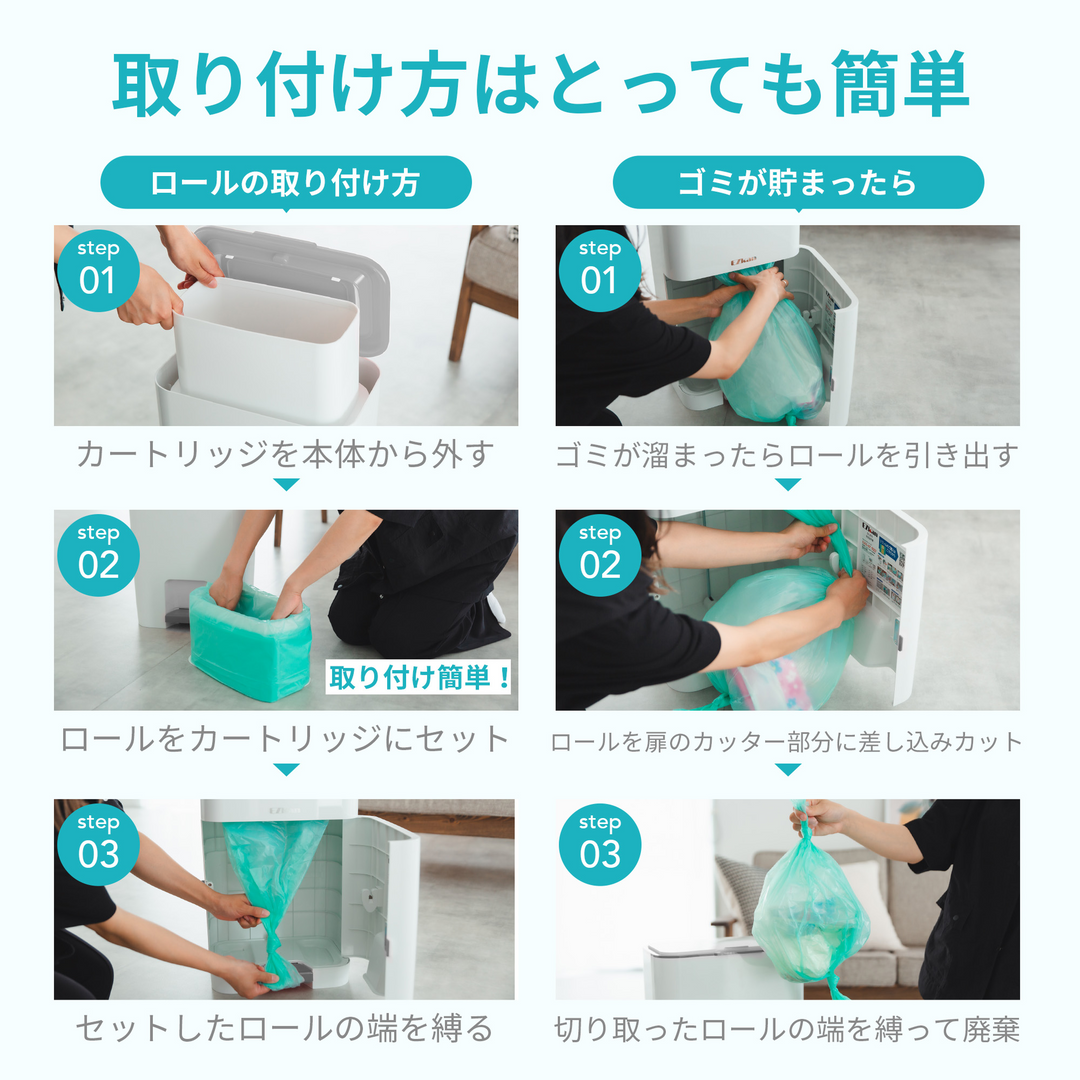 取り付け方はとっても簡単

ロールの取り付け方

step 01

カートリッジを本体から外す

step 02

取り付け簡単！

ロールをカートリッジにセット

step 03

セットしたロールの端を縛る

ゴミが貯まったら

step 01

ゴミが溜まったらロールを引き出す

step 02

ロールを扉のカッター部分に差し込みカット

step 03

切り取ったロールの端を縛って廃棄