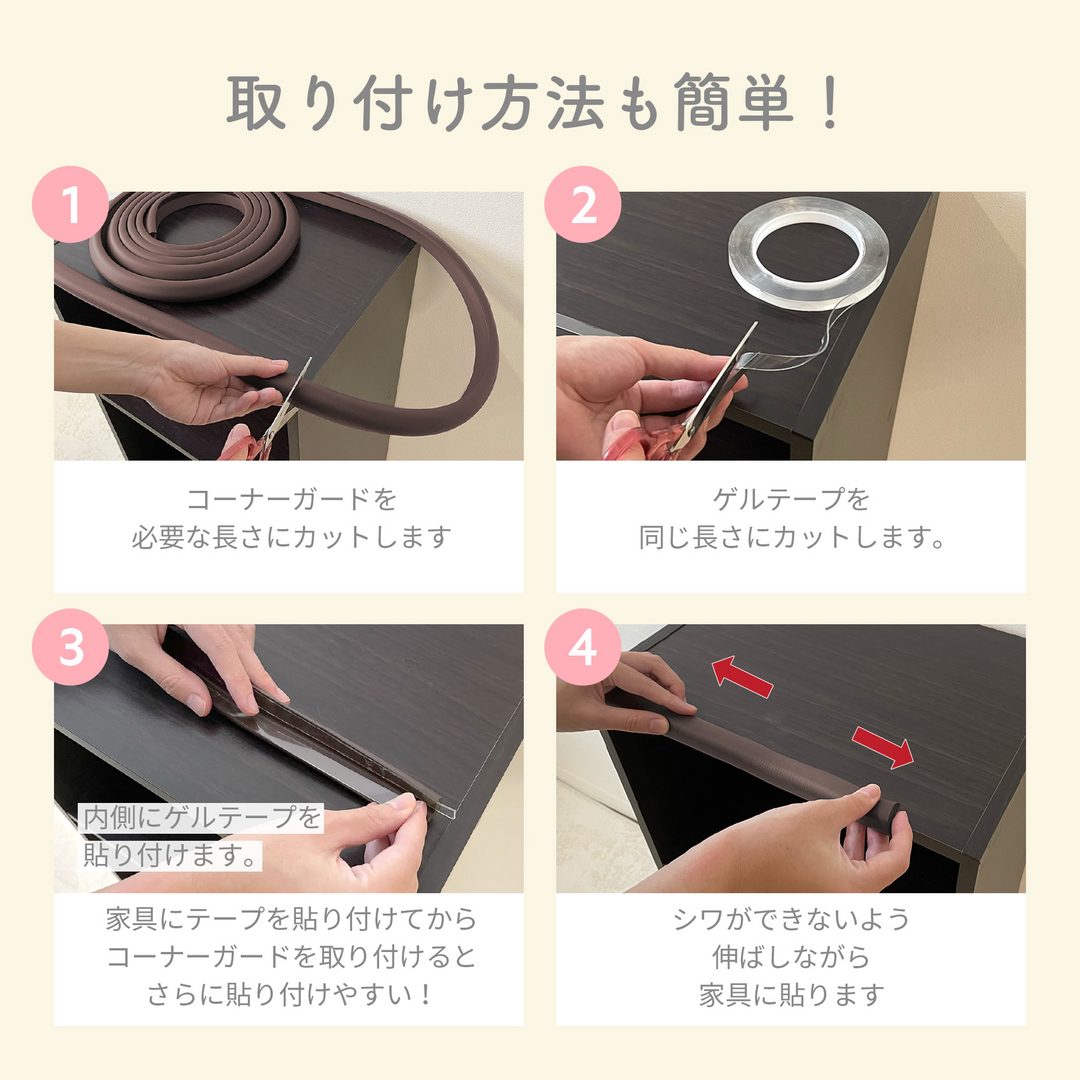 取り付け方法も簡単！

1

コーナーガードを
必要な長さにカットします

2

ゲルテープを
同じ長さにカットします。

3

内側にゲルテープを
貼り付けます。

家具にテープを貼り付けてから
コーナーガードを取り付けると
さらに貼り付けやすい！

4

シワができないよう
伸ばしながら
家具に貼ります