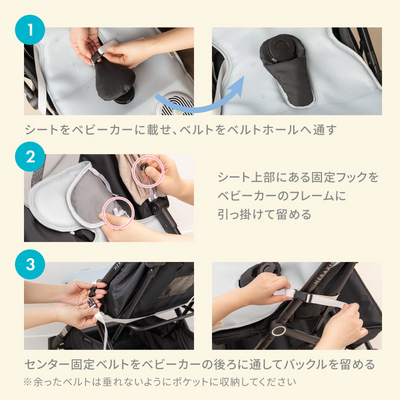 1

シートをベビーカーに載せ、ベルトをベルトホールへ通す

2

シート上部にある固定フックをベビーカーのフレームに引っ掛けて留める

3

センター固定ベルトをベビーカーの後ろに通してバックルを留める
※余ったベルトは垂れないようにポケットに収納してください