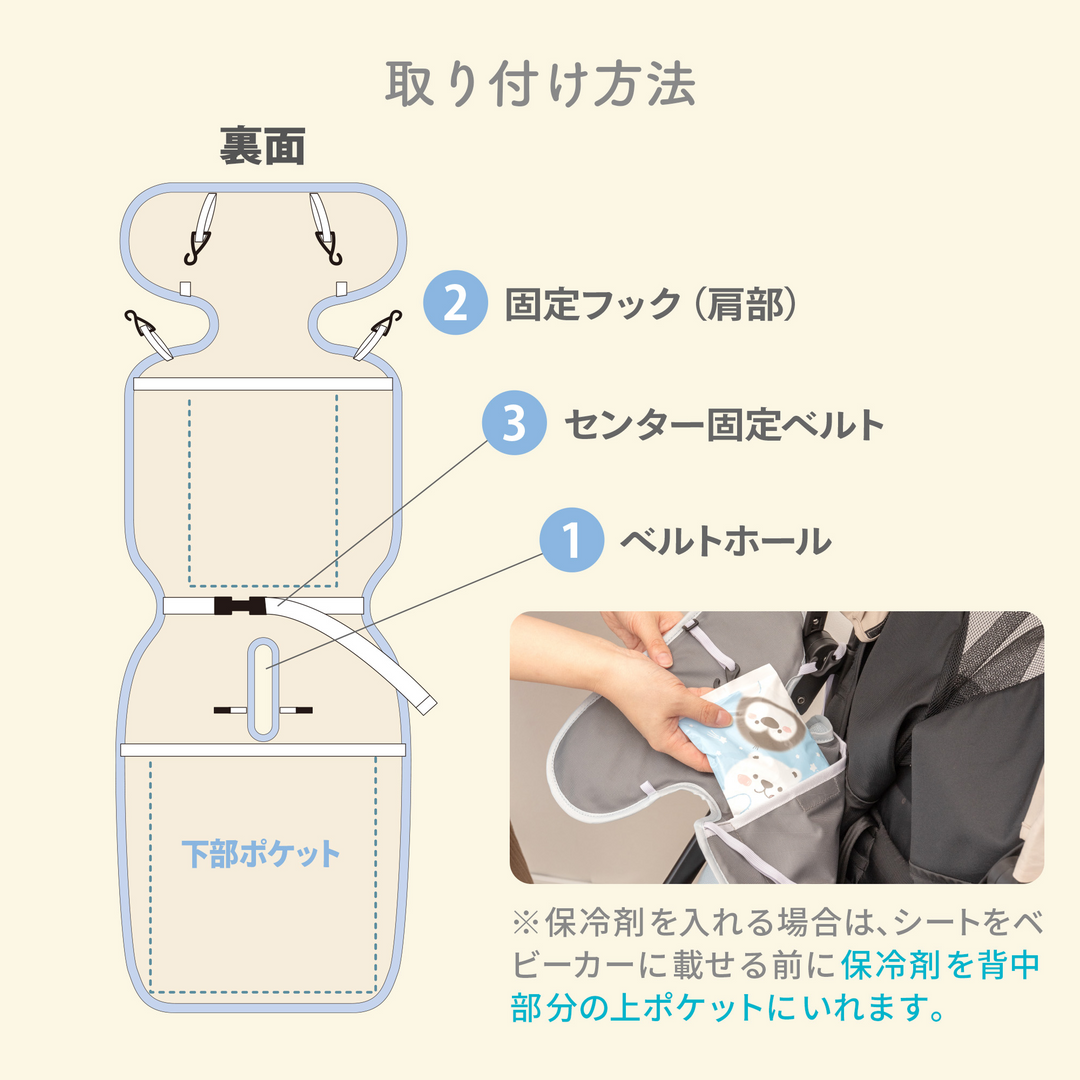 取り付け方法

裏面

2 固定フック（肩部）

3 センター固定ベルト

1 ベルトホール

下部ポケット

※保冷剤を入れる場合は、シートをベビーカーに載せる前に保冷剤を背中部分の上ポケットにいれます。