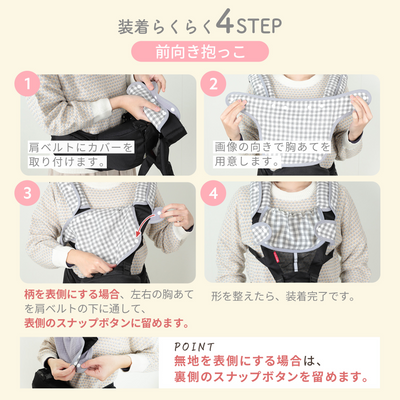 装着らくらく4STEP

前向き抱っこ

1
肩ベルトにカバーを取り付けます。

2
画像の向きで胸あてを用意します。

3
柄を表側にする場合、左右の胸あてを肩ベルトの下に通して、表側のスナップボタンに留めます。

4
形を整えたら、装着完了です。

POINT
無地を表側にする場合は、裏側のスナップボタンを留めます。