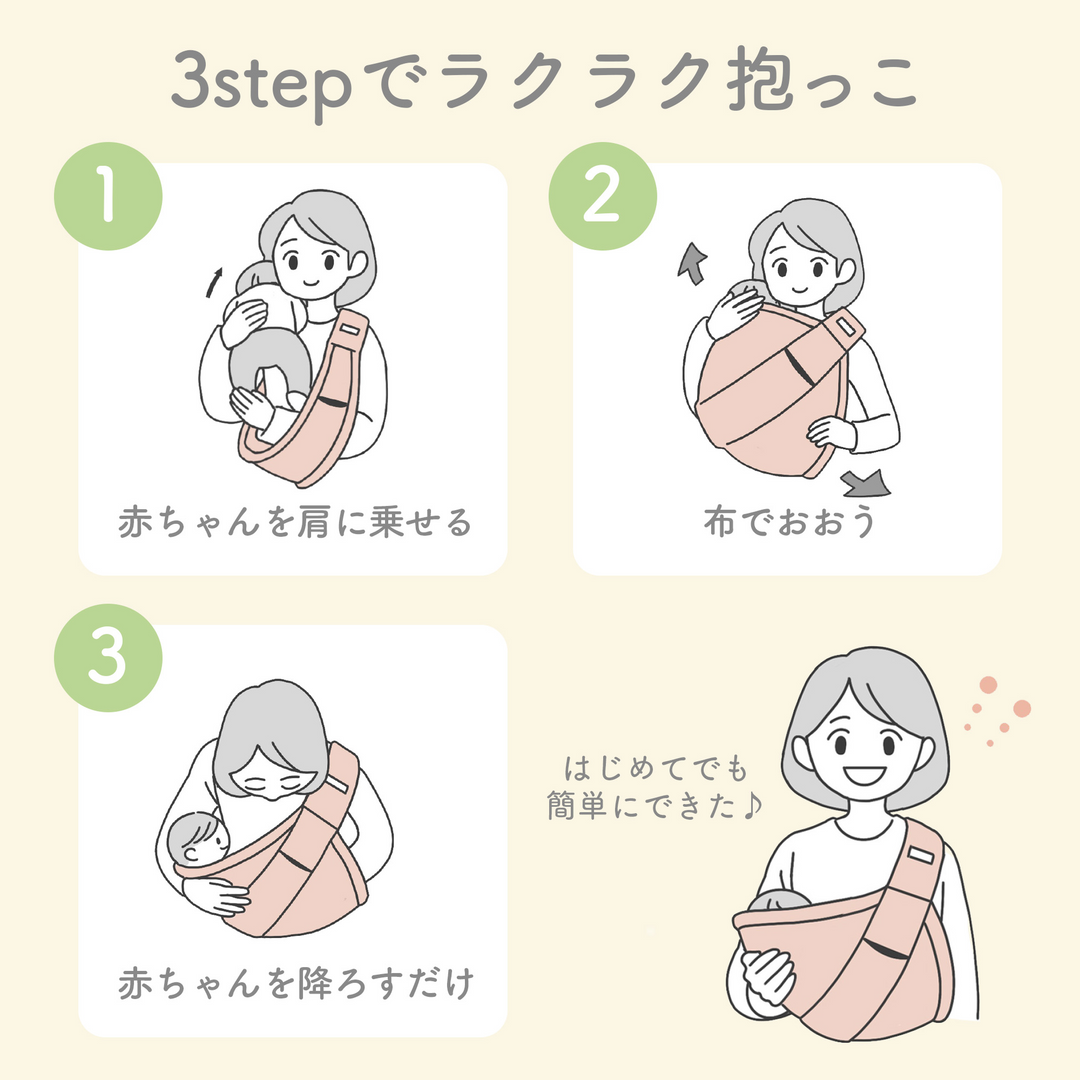 3stepでラクラク抱っこ

1

赤ちゃんを肩に乗せる

2

布でおおう

3

赤ちゃんを降ろすだけ

はじめてでも
簡単にできた♪