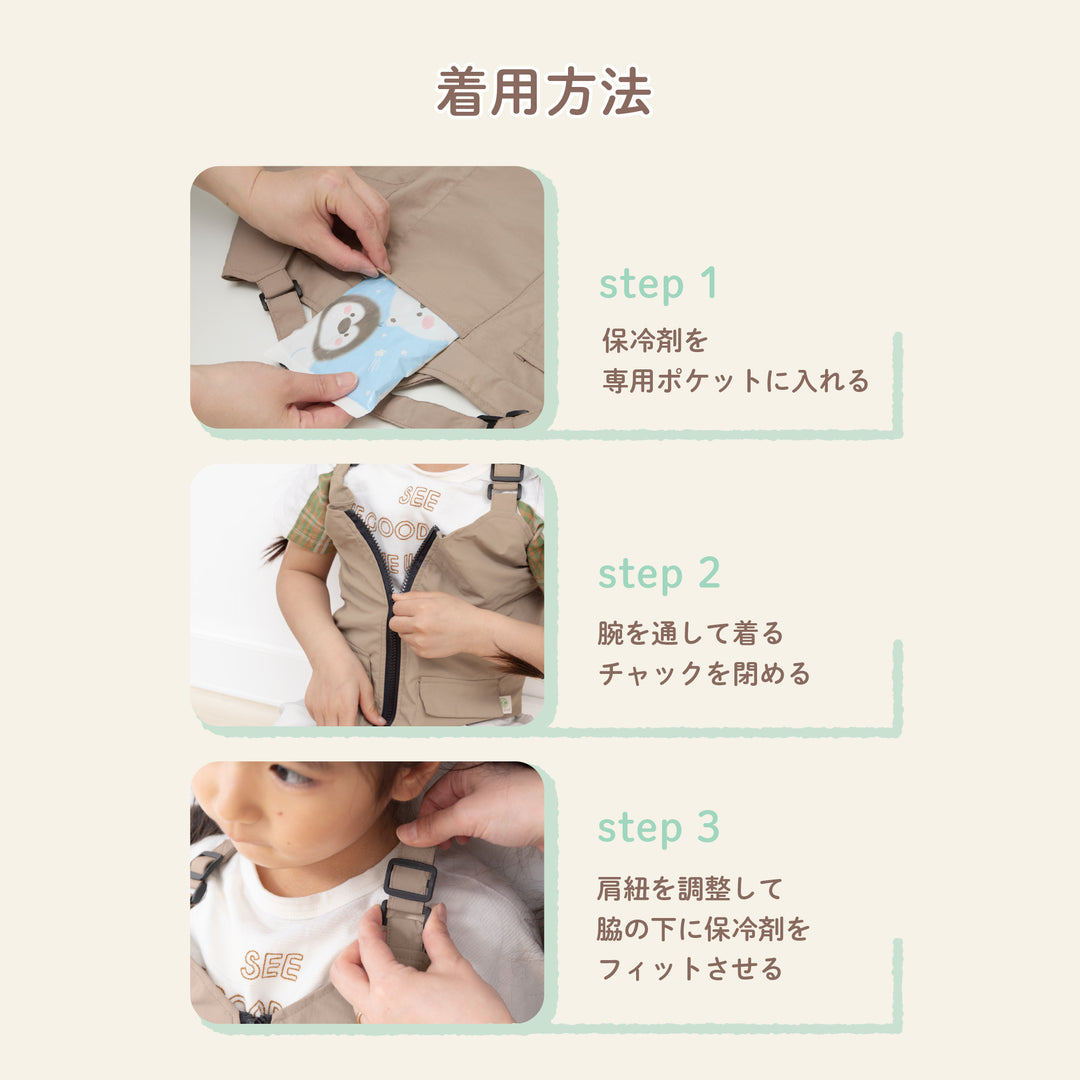 着用方法

step 1

保冷剤を
専用ポケットに入れる

SEE
GOOD

step 2

腕を通して着る
チャックを閉める

SEE

step 3

肩紐を調整して
脇の下に保冷剤を
フィットさせる