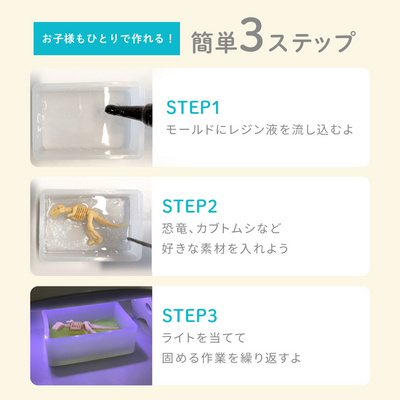 お子様もひとりで作れる！

簡単3ステップ

STEP1
モールドにレジン液を流し込むよ

STEP2
恐竜、カブトムシなど
好きな素材を入れよう

STEP3
ライトを当てて
固める作業を繰り返すよ