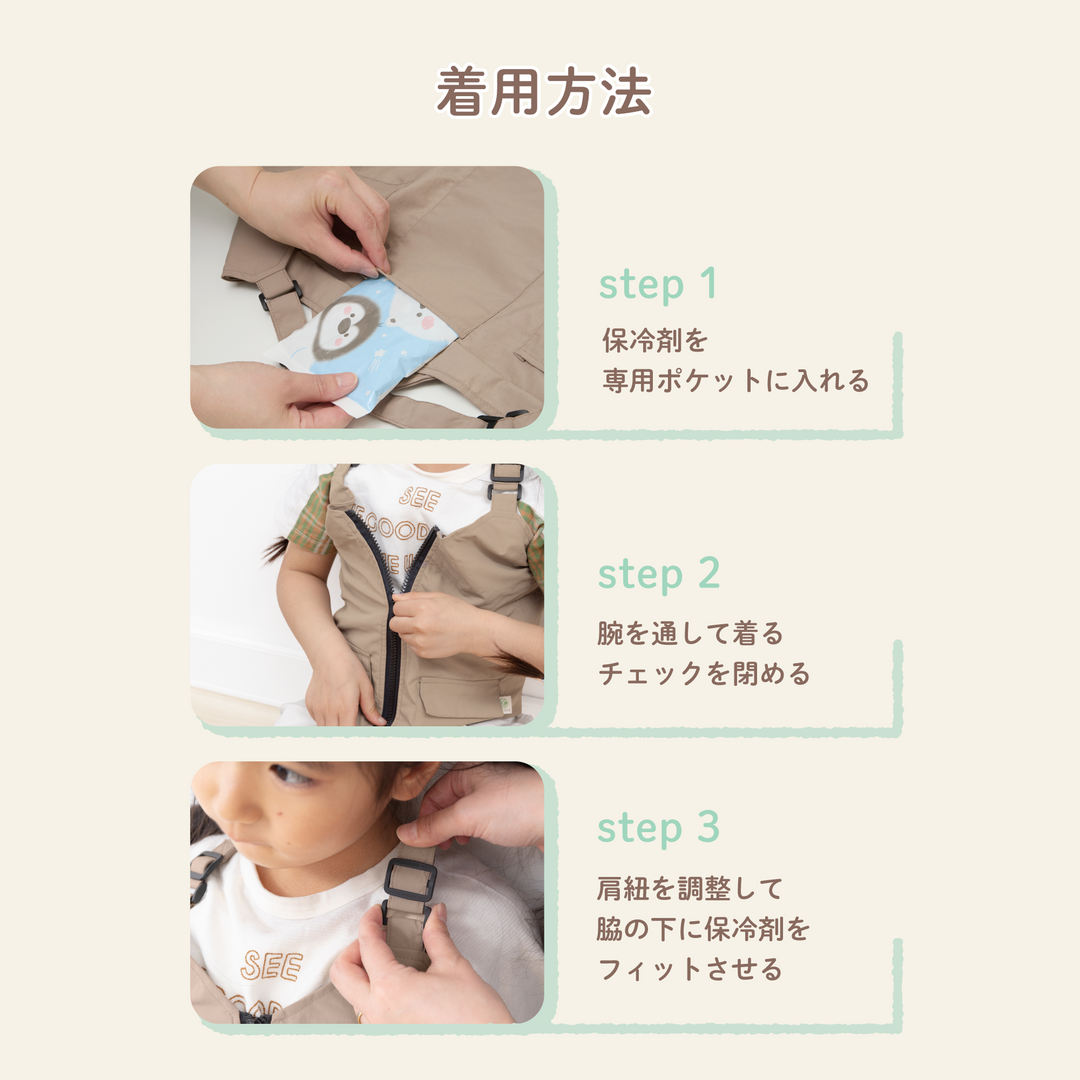 着用方法

step 1

保冷剤を
専用ポケットに入れる

SEE
GOOD

step 2

腕を通して着る
チェックを閉める

SEE

step 3

肩紐を調整して
脇の下に保冷剤を
フィットさせる