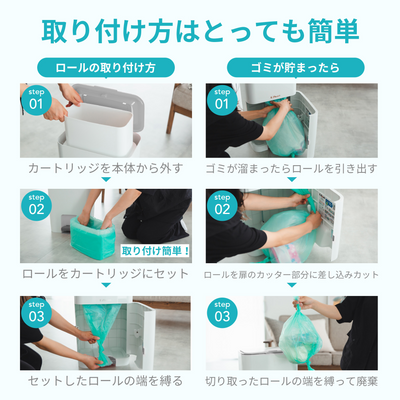 取り付け方はとっても簡単

ロールの取り付け方

step 01

カートリッジを本体から外す

step 02

取り付け簡単！

ロールをカートリッジにセット

step 03

セットしたロールの端を縛る

ゴミが貯まったら

step 01

ゴミが溜まったらロールを引き出す

step 02

ロールを扉のカッター部分に差し込みカット

step 03

切り取ったロールの端を縛って廃棄