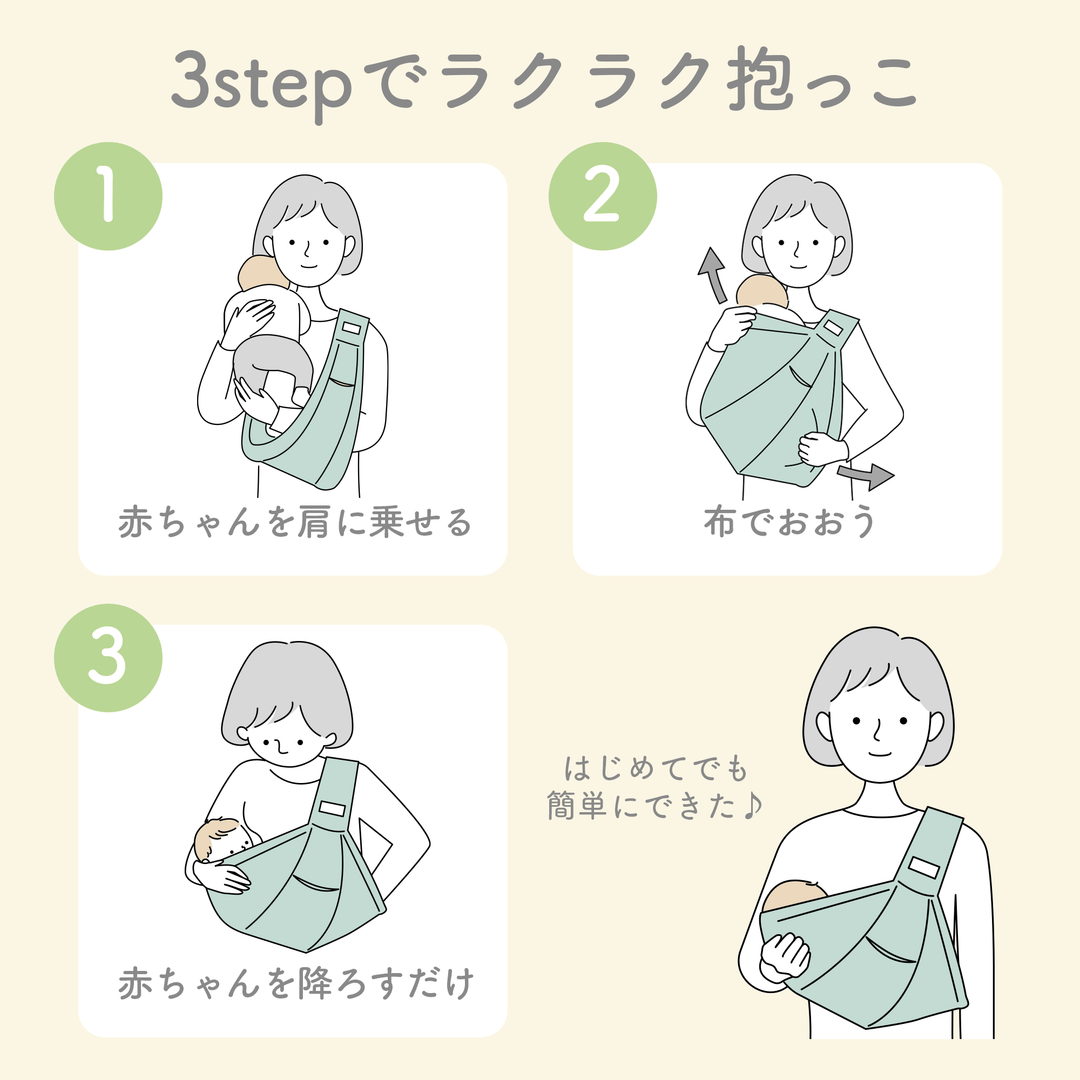 3stepでラクラク抱っこ

1

赤ちゃんを肩に乗せる

2

布でおおう

3

赤ちゃんを降ろすだけ

はじめてでも
簡単にできた♪