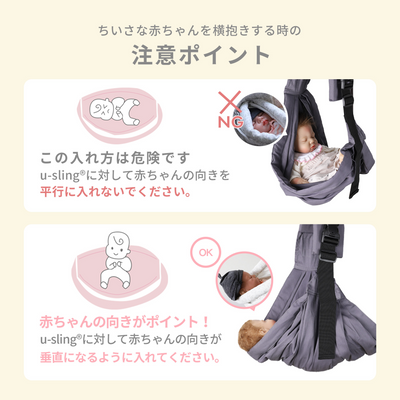 ちいさな赤ちゃんを横抱きする時の

注意ポイント

NG

この入れ方は危険です
u-sling®に対して赤ちゃんの向きを
平行に入れないでください。

OK

赤ちゃんの向きがポイント！
u-sling®に対して赤ちゃんの向きが
垂直になるように入れてください。