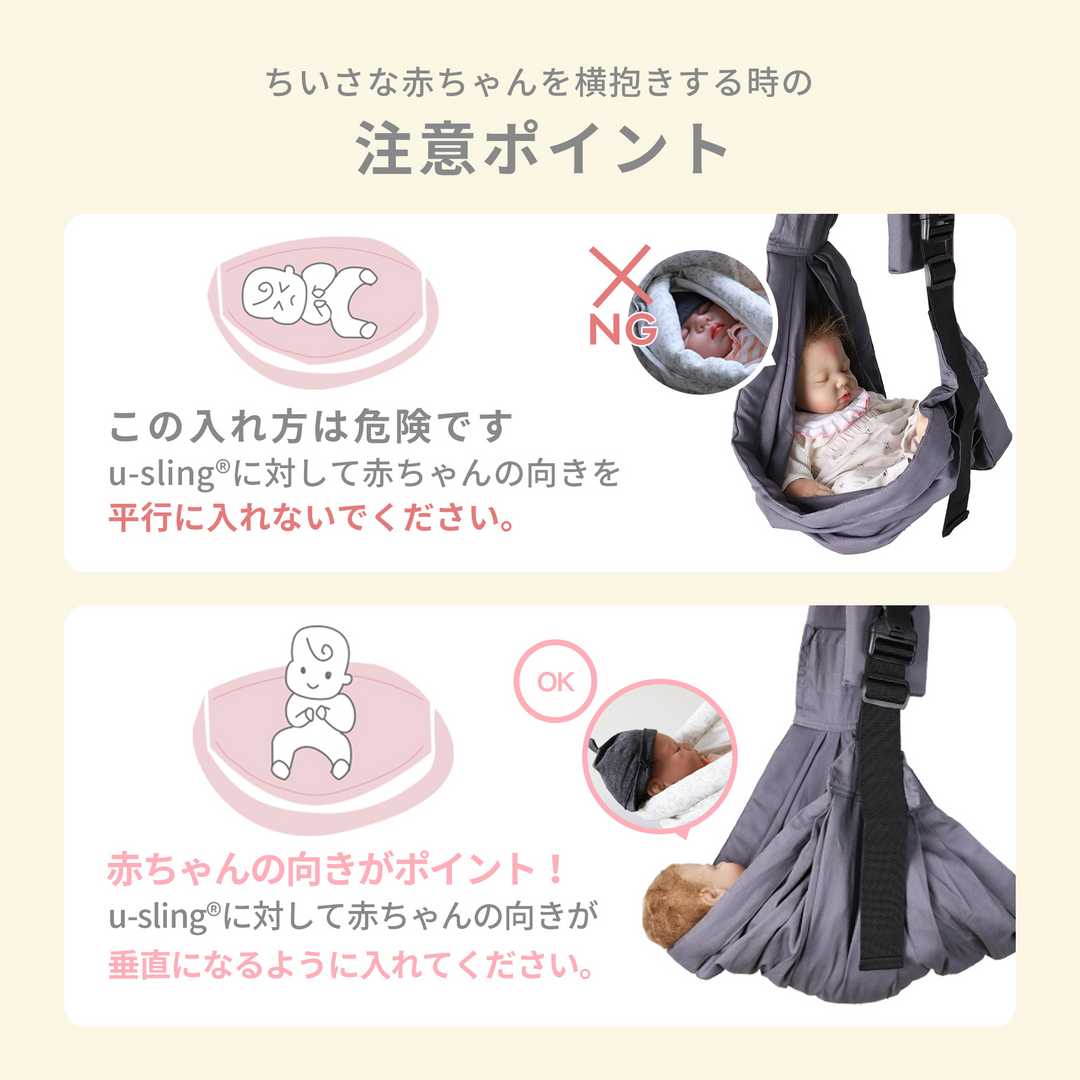 ちいさな赤ちゃんを横抱きする時の

注意ポイント

NG

この入れ方は危険です
u-sling®に対して赤ちゃんの向きを
平行に入れないでください。

OK

赤ちゃんの向きがポイント！
u-sling®に対して赤ちゃんの向きが
垂直になるように入れてください。